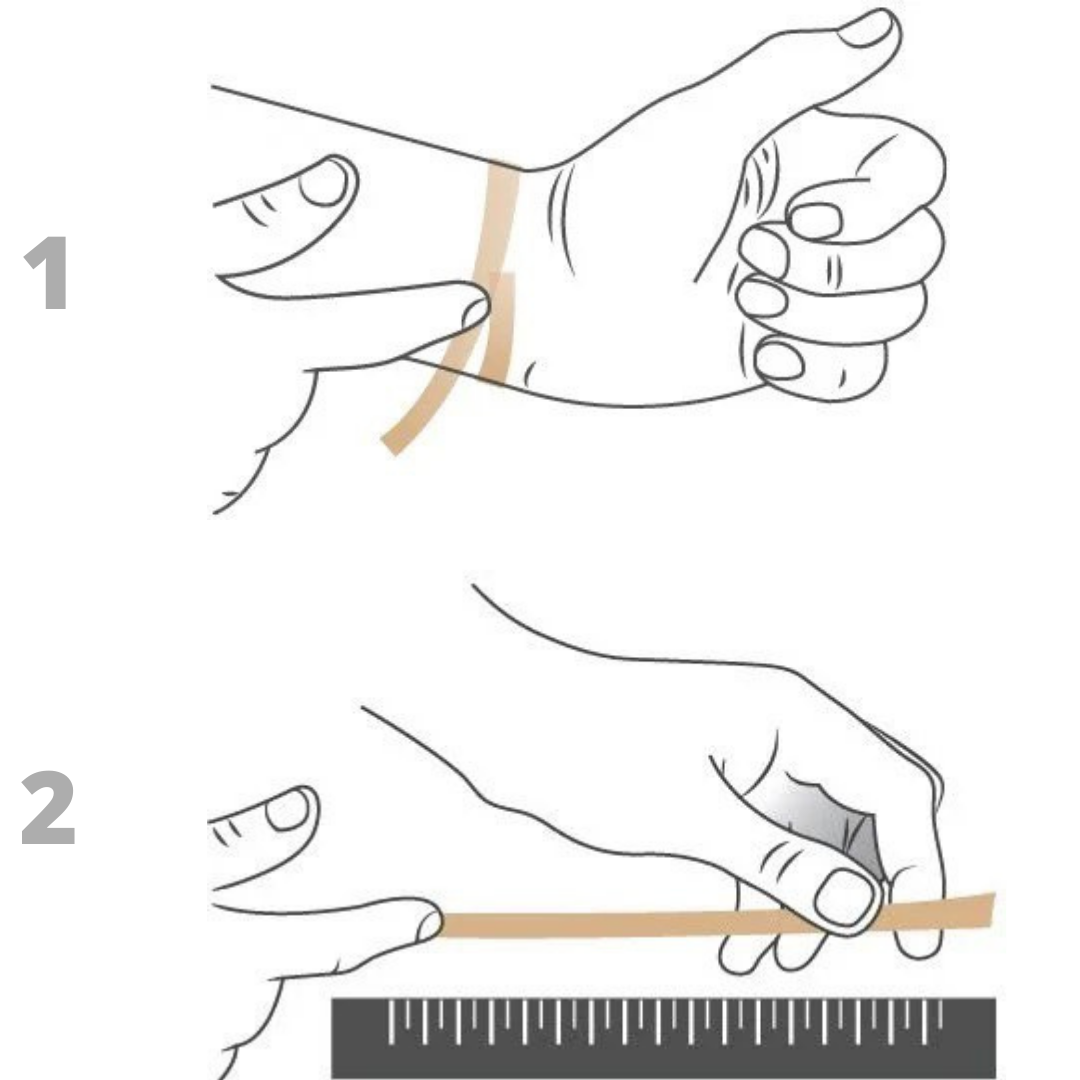 1

2